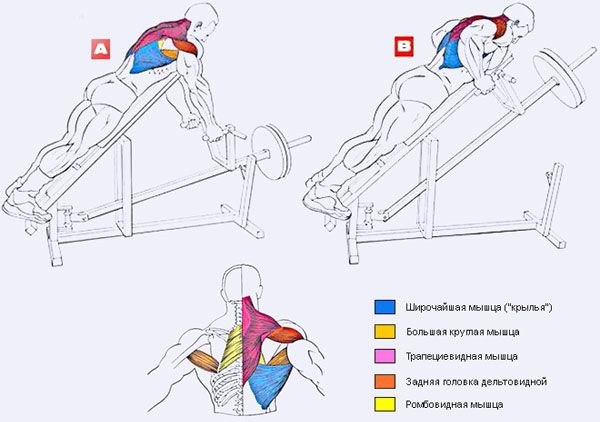 A

B

Широчайшая мышца ("крылья")

Большая круглая мышца

Трапециевидная мышца

Задняя головка дельтовидной

Ромбовидная мышца