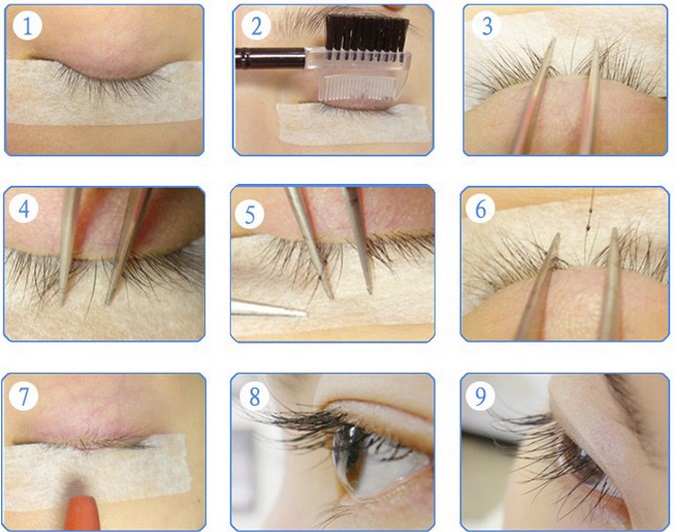 1

2

3

4

5

6

7

8

9